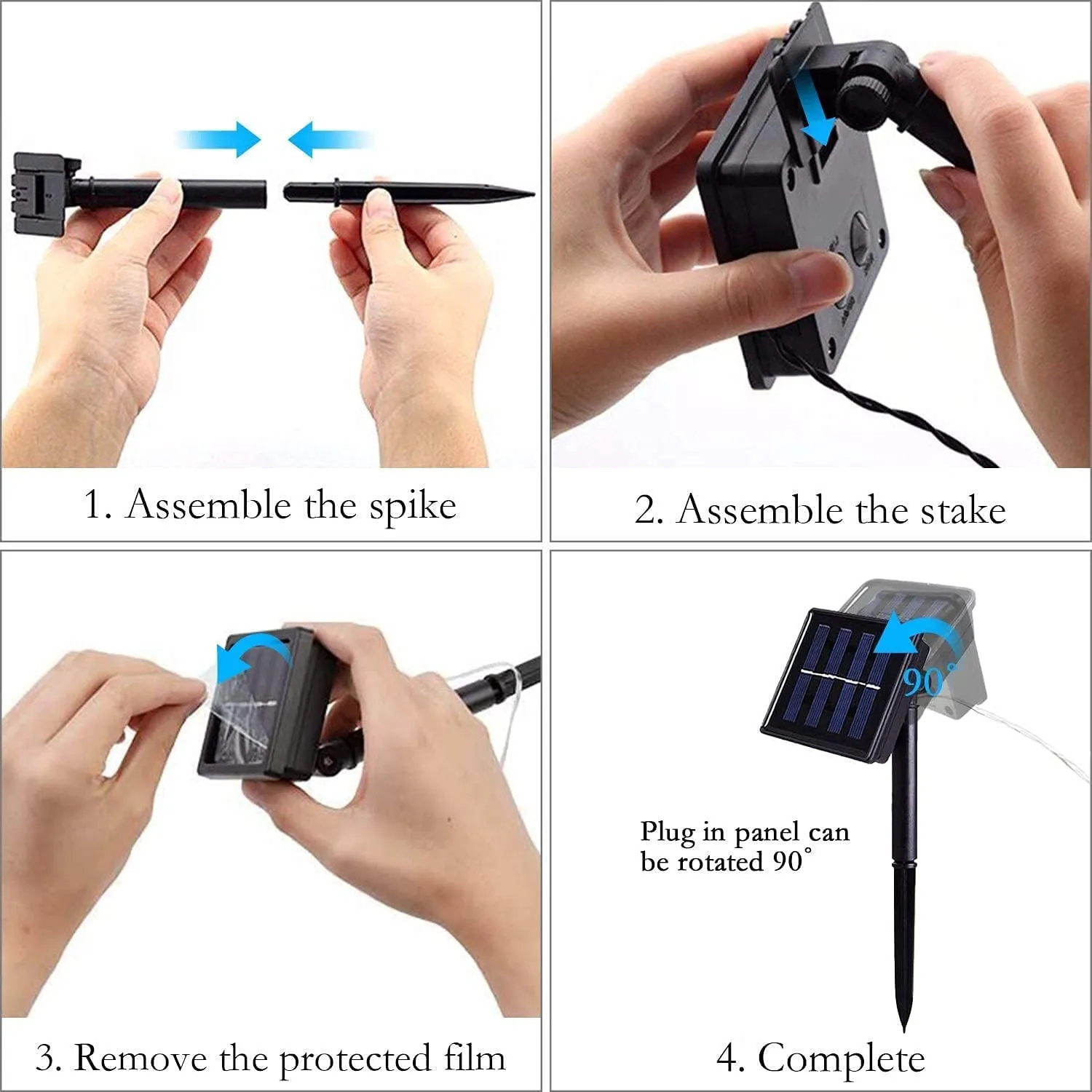 1. Assemble the spike

2. Assemble the stake

3. Remove the protected film

90°

Plug in panel can be rotated 90°

4. Complete